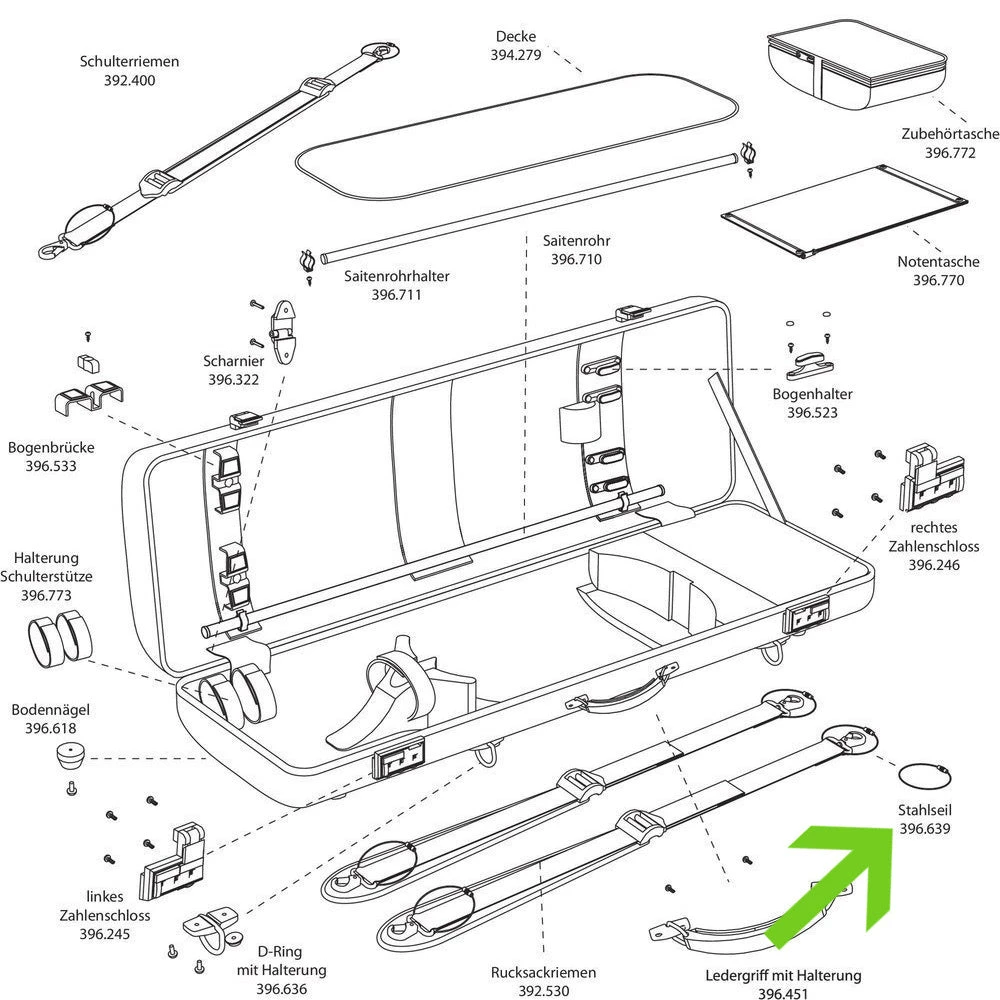 Schulterriemen
392.400

Decke
394.279

Zubehörtasche
396.772

Notentasche
396.770

Saitenrohr
396.710

Saitenrohrhalter
396.711

Scharnier
396.322

Bogenhalter
396.523

Bogenbrücke
396.533

rechtes
Zahlenschloss
396.246

Halterung
Schulterstütze
396.773

Bodennägel
396.618

Stahlseil
396.639

linkes
Zahlenschloss
396.245

D-Ring
mit Halterung
396.636

Rucksackriemen
392.530

Ledergriff mit Halterung
396.451