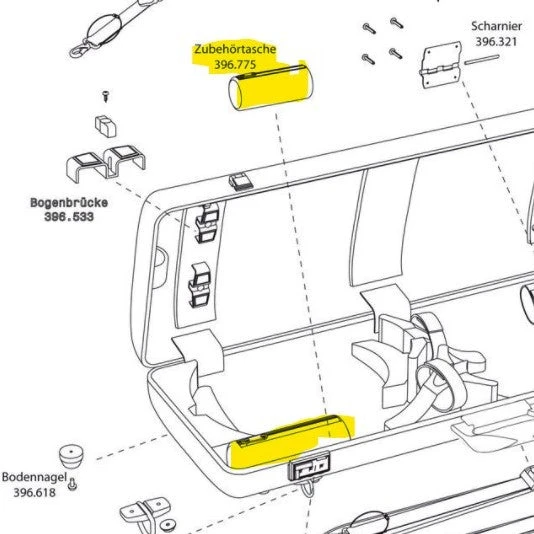 Zubehörtasche
396.775

Scharnier
396.321

Bogenbrücke
396.533

Bodennagel
396.618